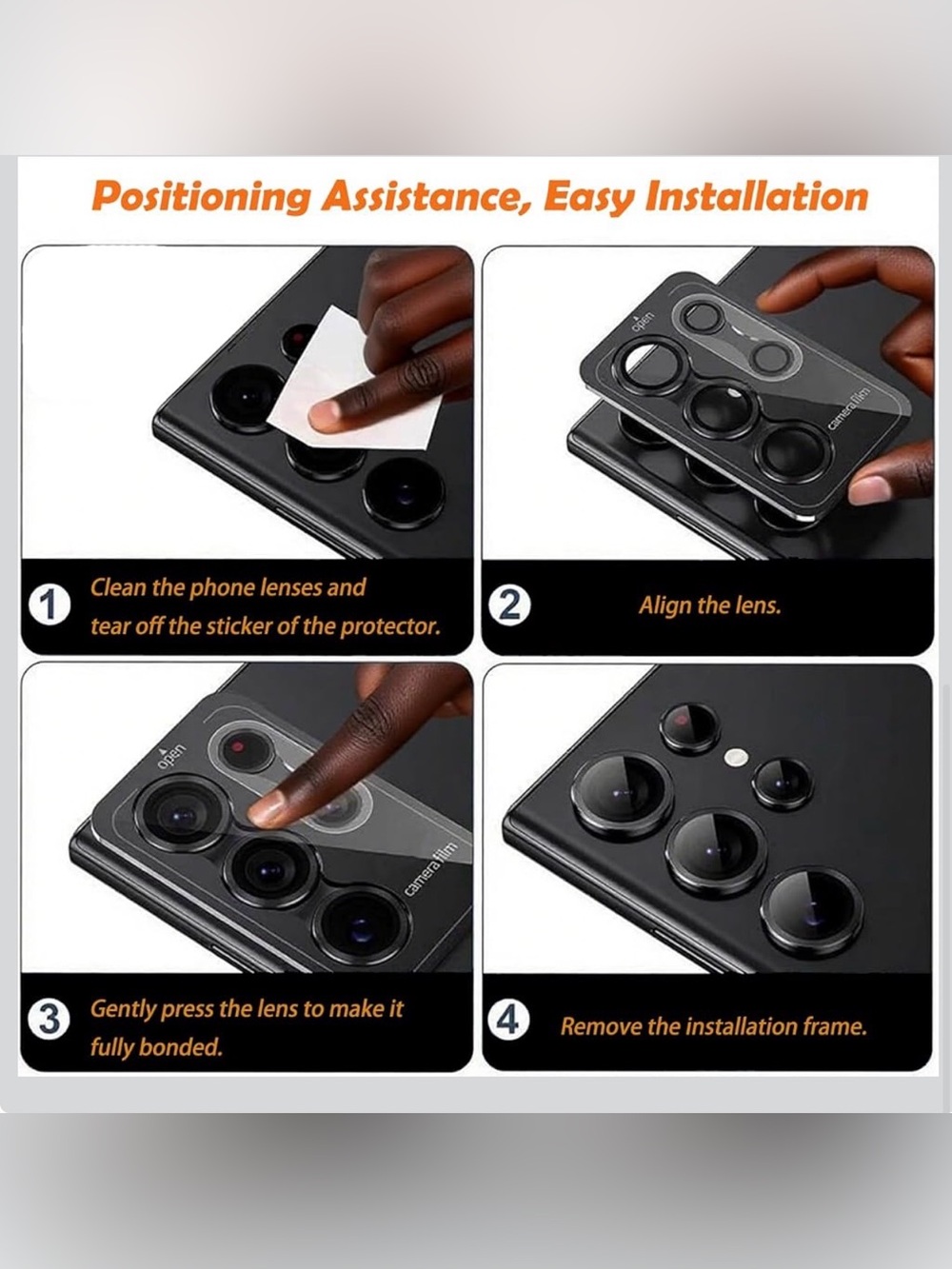 Positioning Assistance, Easy Installation

open

camera film

1 Clean the phone lenses and tear off the sticker of the protector.

2 Align the lens.

open

camera film

3 Gently press the lens to make it fully bonded.

4 Remove the installation frame.